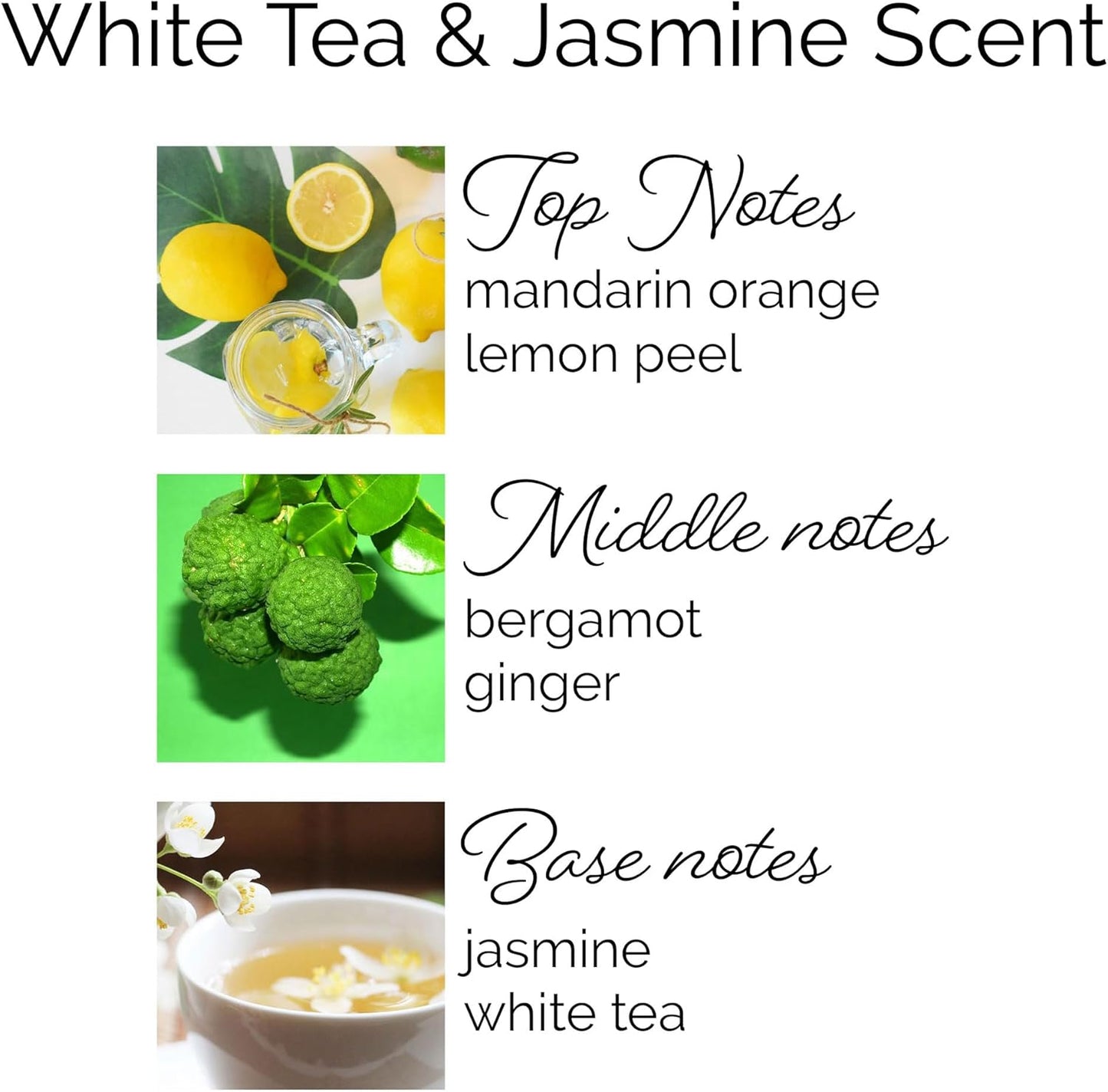 White Tea & Jasmine Scent

Top Notes
mandarin orange
lemon peel

Middle notes
bergamot
ginger

Base notes
jasmine
white tea